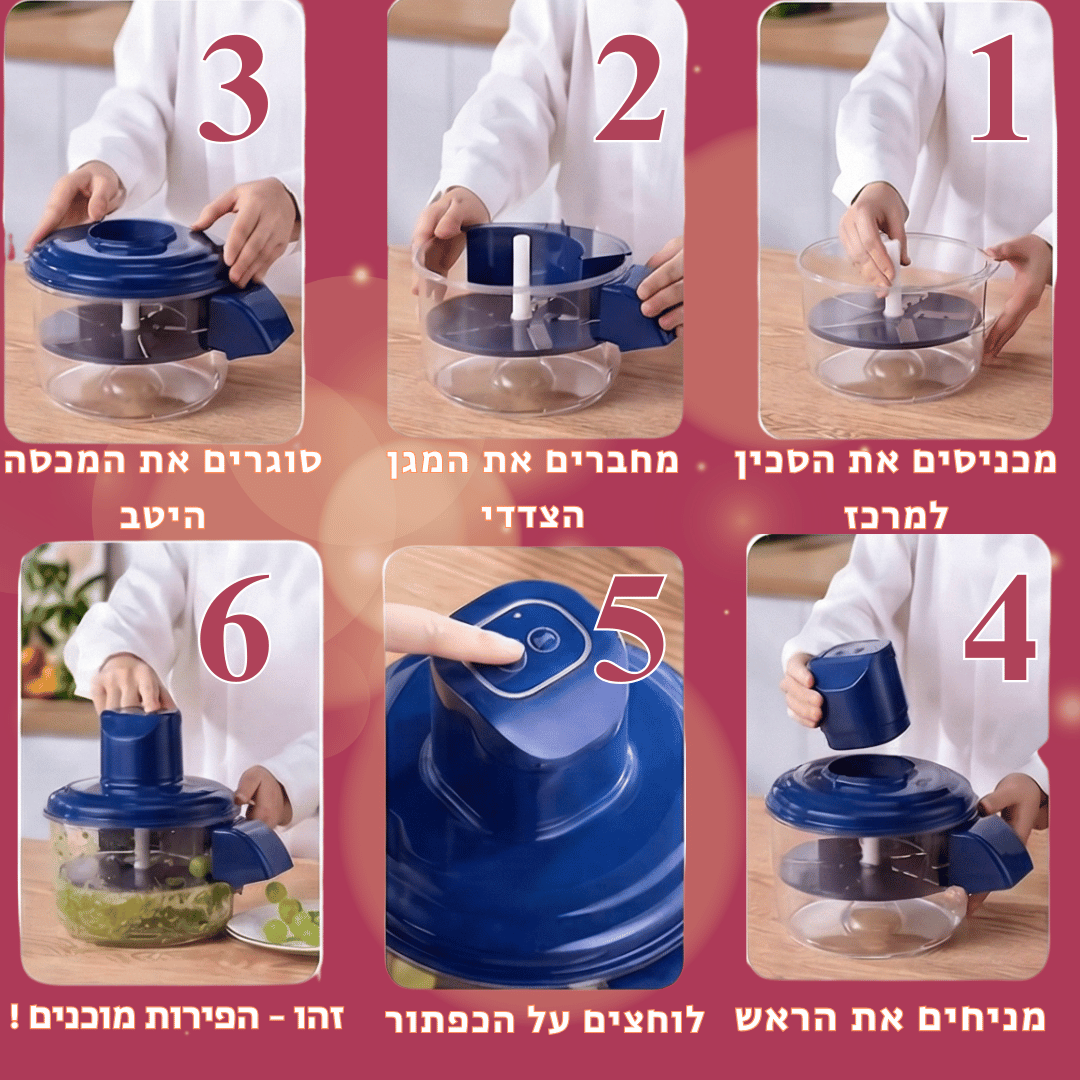 1
מכניסים את הסכין למרכז

2
מחברים את המגן הצדדי

3
סוגרים את המכסה היטב

4
מניחים את הראש

5
לוחצים על הכפתור

6
זהו – הפירות מוכנים !